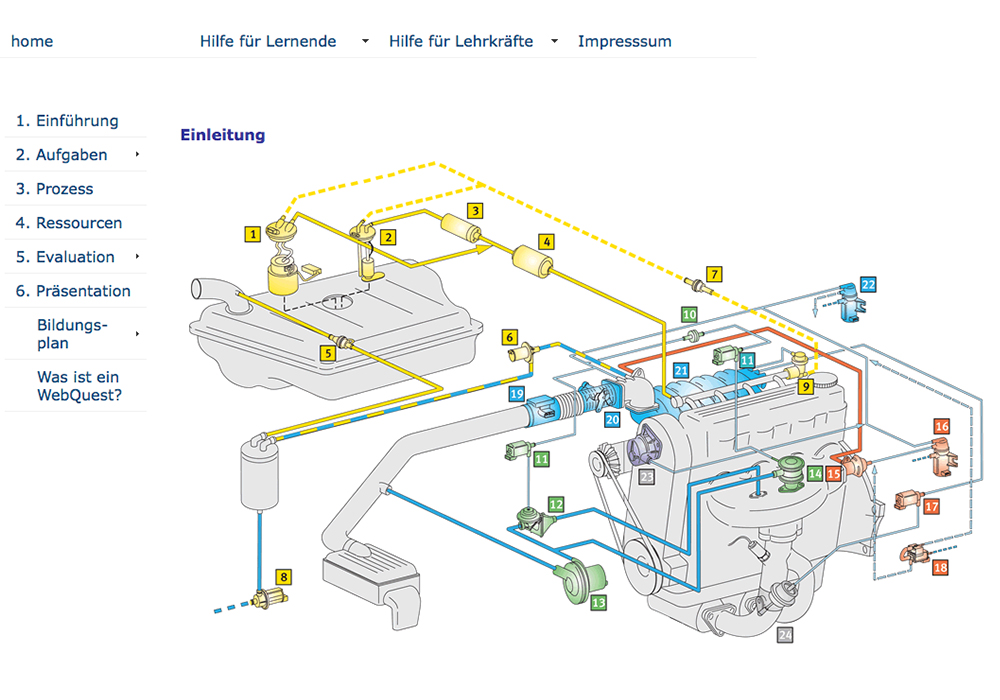 home Hilfe für Lernende Hilfe für Lehrkräfte Impresssum

1. Einführung
2. Aufgaben
3. Prozess
4. Ressourcen
5. Evaluation
6. Präsentation
Bildungsplan
Was ist ein WebQuest?

Einleitung

1 2 3 4 5 6 7 8 9 10 11 11 12 13 14 15 16 17 18 19 20 21 22 23 24