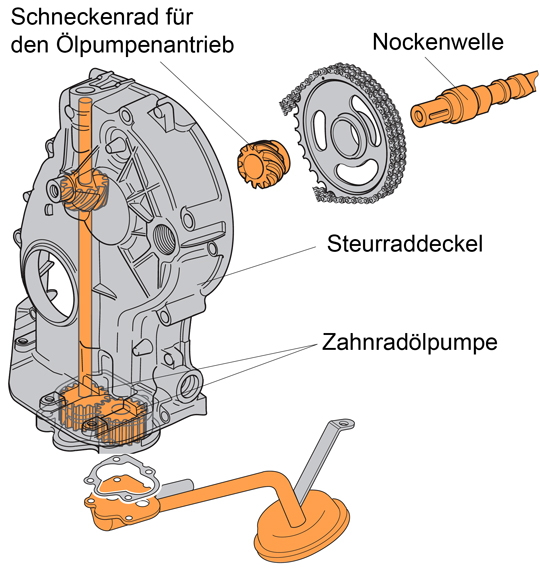 Schneckenrad für den Ölpumpenantrieb

Nockenwelle

Steurraddeckel

Zahnradölpumpe