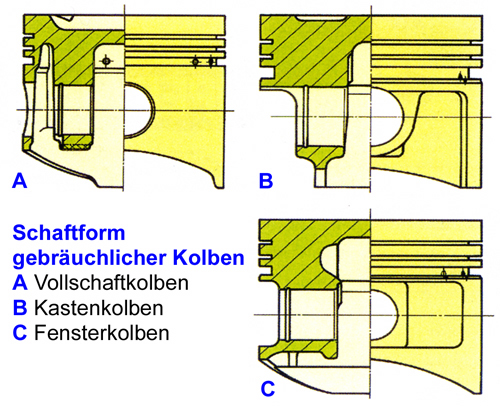 A

B

Schaftform gebräuchlicher Kolben
A Vollschaftkolben
B Kastenkolben
C Fensterkolben

C