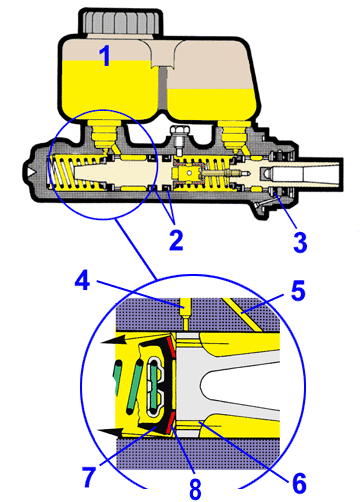 1
2
3
4
5
7
8
6