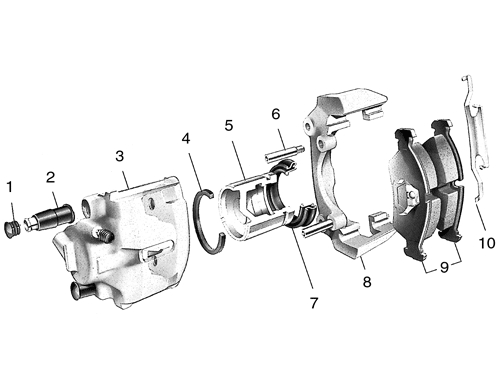 1
2
3
4
5
6
7
8
9
10